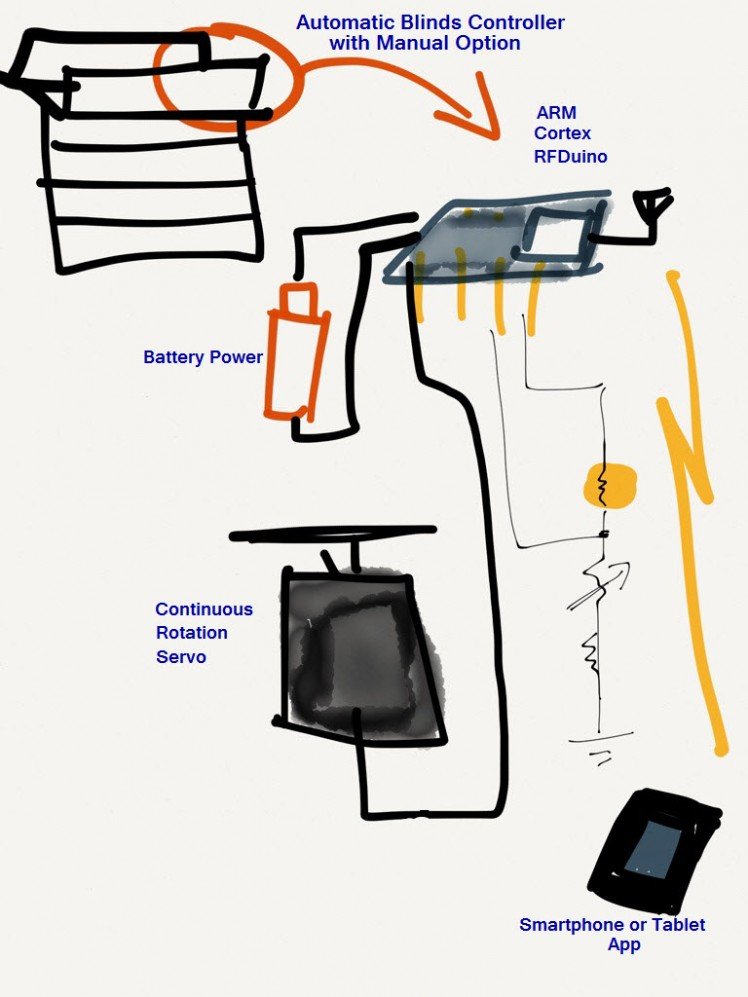 Automatic Blinds Controller
with Manual Option

ARM
Cortex
RFDuino

Battery Power

Continuous
Rotation
Servo

Smartphone or Tablet
App