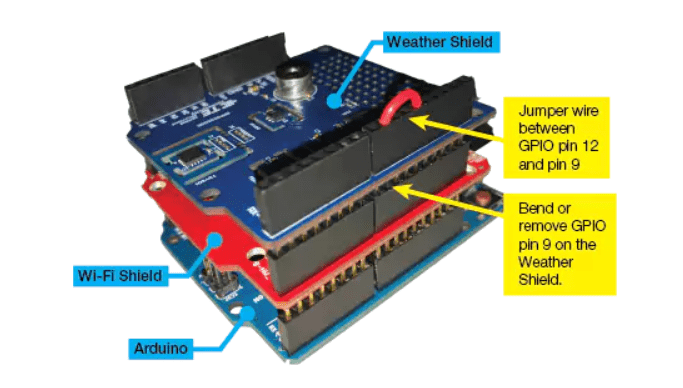 Weather Shield

Jumper wire between GPIO pin 12 and pin 9

Bend or remove GPIO pin 9 on the Weather Shield.

Wi-Fi Shield

Arduino