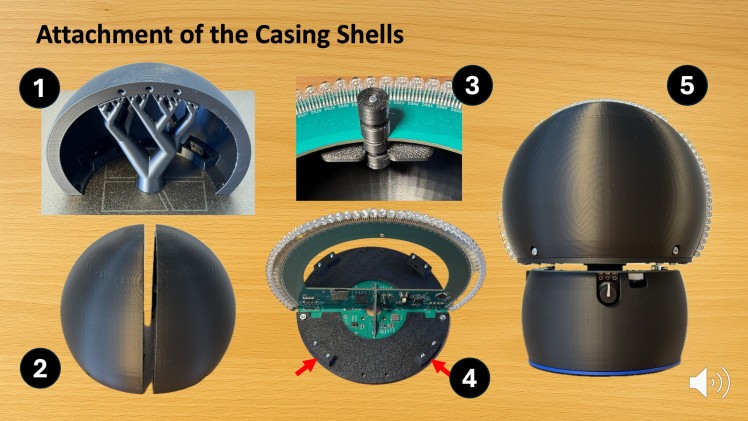 Attachment of the Casing Shells

1

3

5

2

4