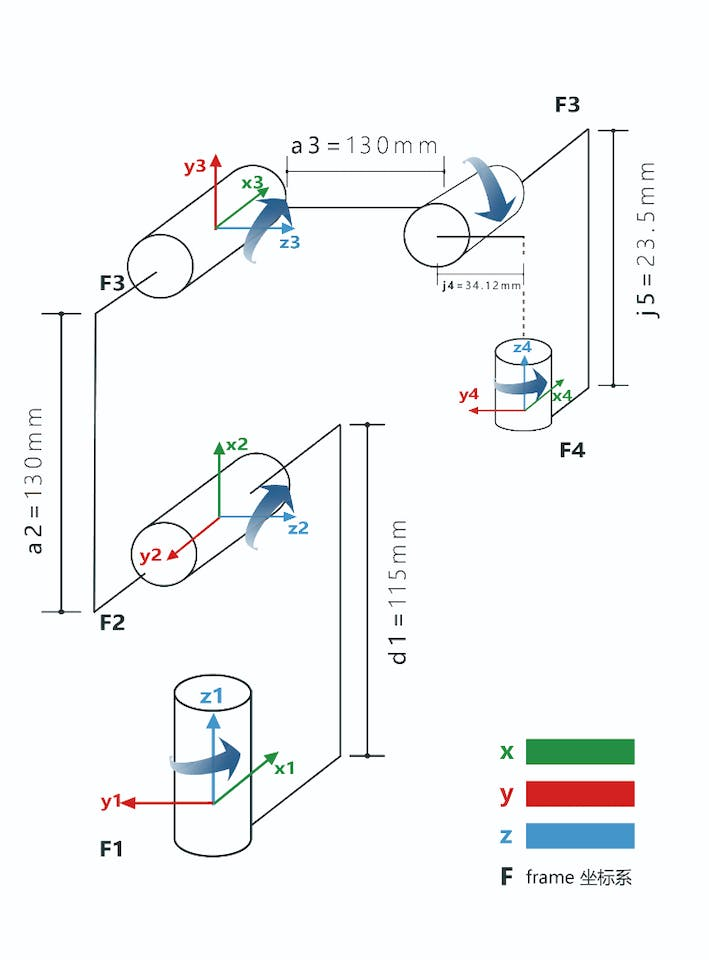 F3

a 3 = 130 mm

y3
x3
z3

F3

j4 = 34.12 mm

j5 = 23.5 mm

z4
y4
x4

F4

a 2 = 130 mm

x2
y2
z2

F2

d 1 = 115 mm

z1
x1
y1

F1

x
y
z
F frame 坐标系