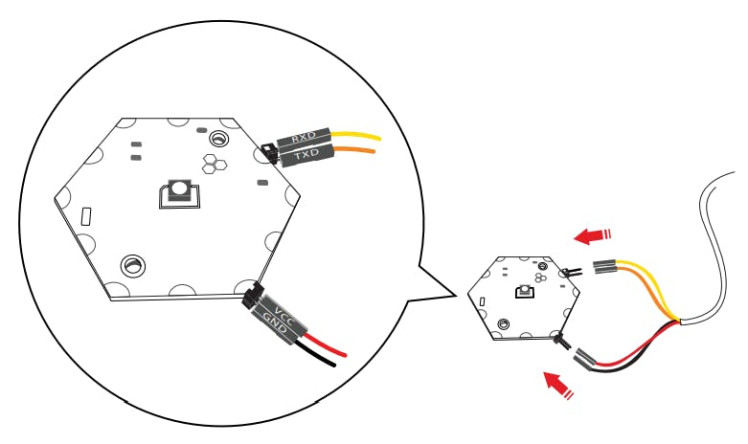 RXD
TXD
VCC
GND