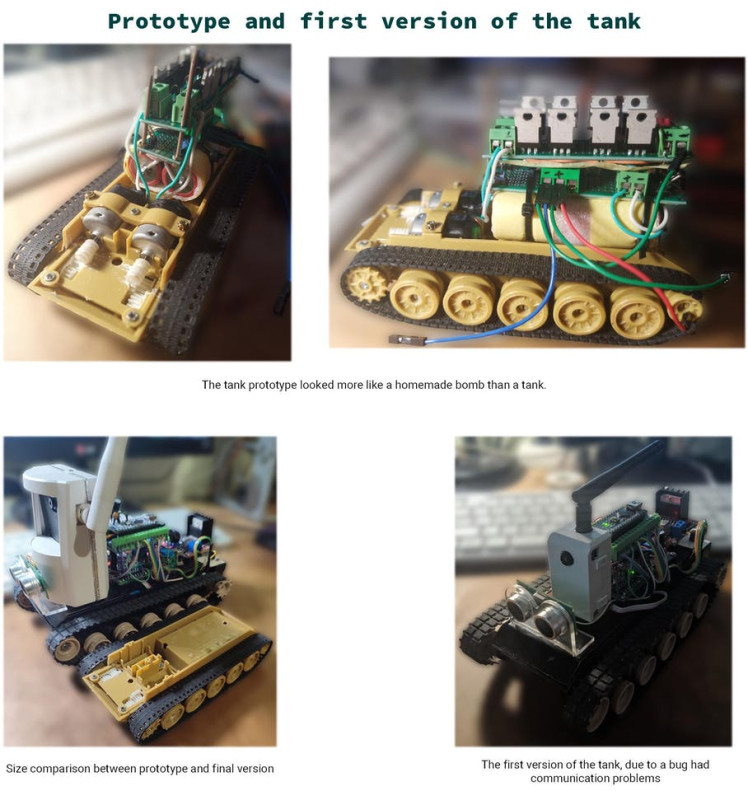 Prototype and first version of the tank

The tank prototype looked more like a homemade bomb than a tank.

Size comparison between prototype and final version

The first version of the tank, due to a bug had communication problems