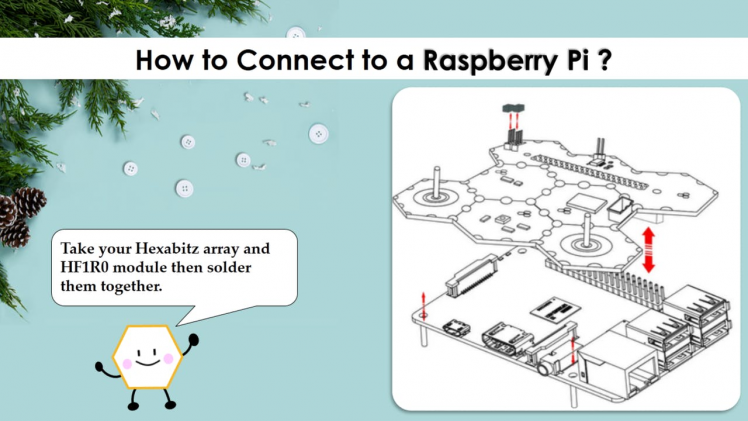 How to Connect to a Raspberry Pi ?

Take your Hexabitz array and HF1R0 module then solder them together.