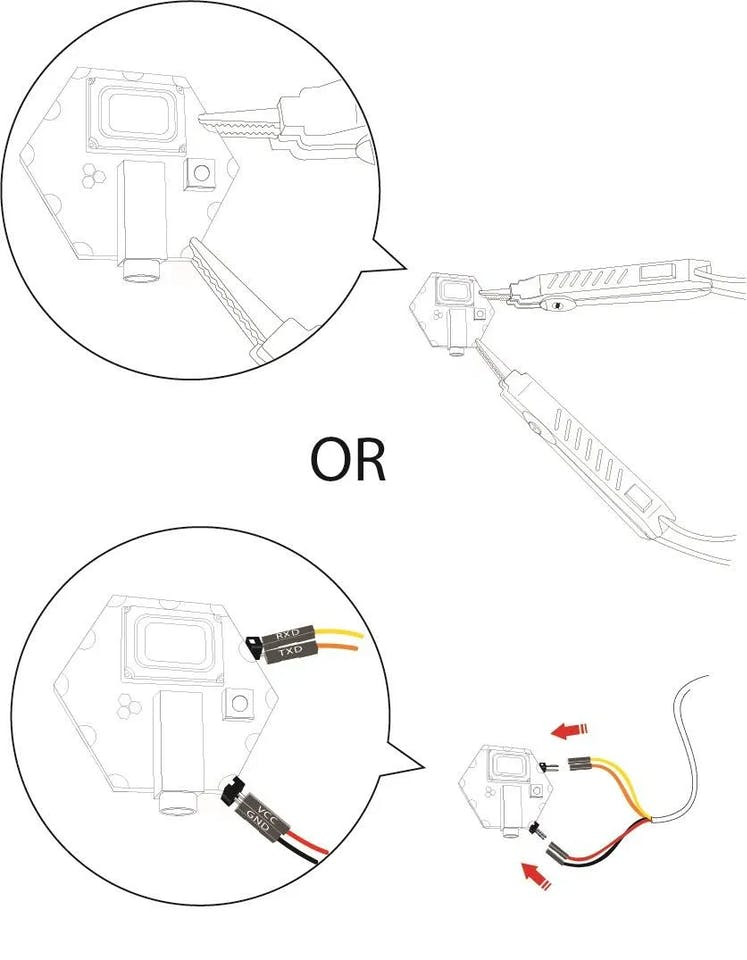 OR

RXD
TXD

VCC
GND