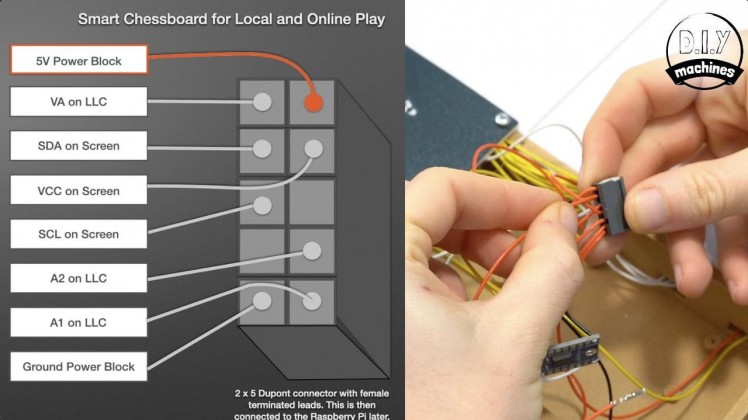 Smart Chessboard for Local and Online Play

5V Power Block

VA on LLC

SDA on Screen

VCC on Screen

SCL on Screen

A2 on LLC

A1 on LLC

Ground Power Block

2 x 5 Dupont connector with female terminated leads. This is then connected to the Raspberry Pi later.

D.I.Y machines