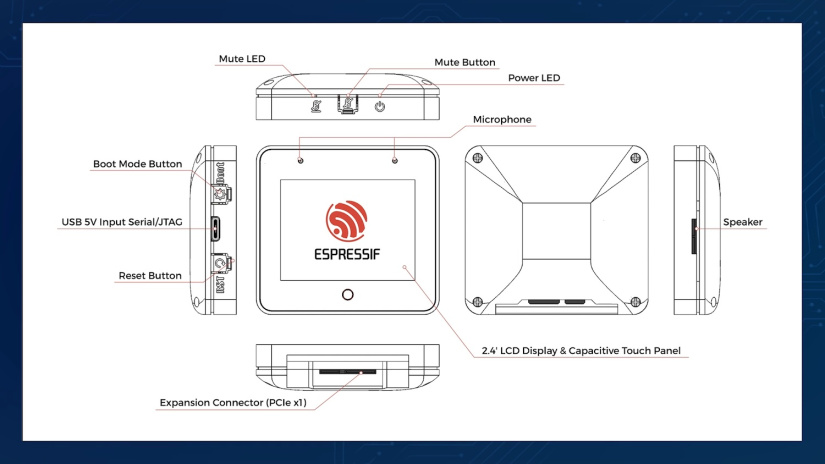 Mute LED
Mute Button
Power LED
Microphone
Boot Mode Button
Boot
USB 5V Input Serial/JTAG
Reset Button
RST
ESPRESSIF
Speaker
2.4' LCD Display & Capacitive Touch Panel
Expansion Connector (PCIe x1)