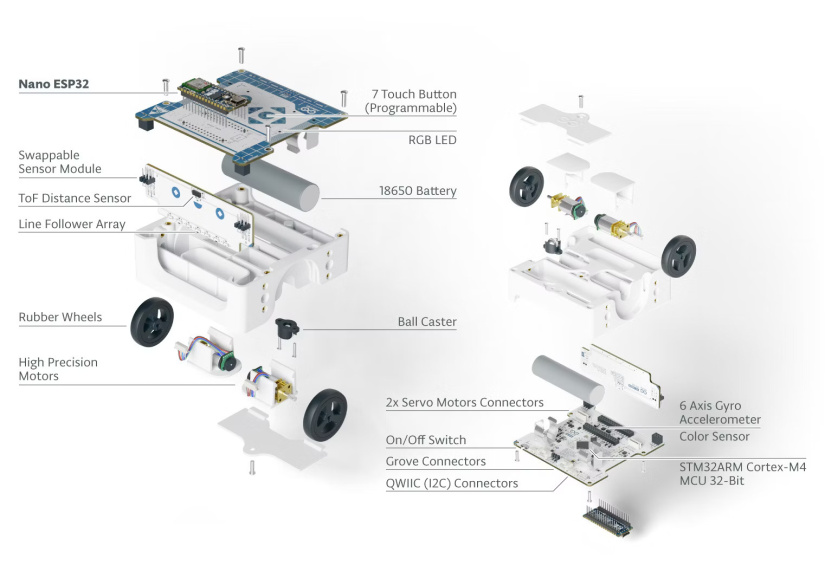 Nano ESP32

7 Touch Button
(Programmable)

RGB LED

Swappable
Sensor Module

ToF Distance Sensor

18650 Battery

Line Follower Array

Rubber Wheels

Ball Caster

High Precision
Motors

2x Servo Motors Connectors

6 Axis Gyro
Accelerometer

On/Off Switch

Color Sensor

Grove Connectors

STM32ARM Cortex-M4
MCU 32-Bit

QWIIC (I2C) Connectors